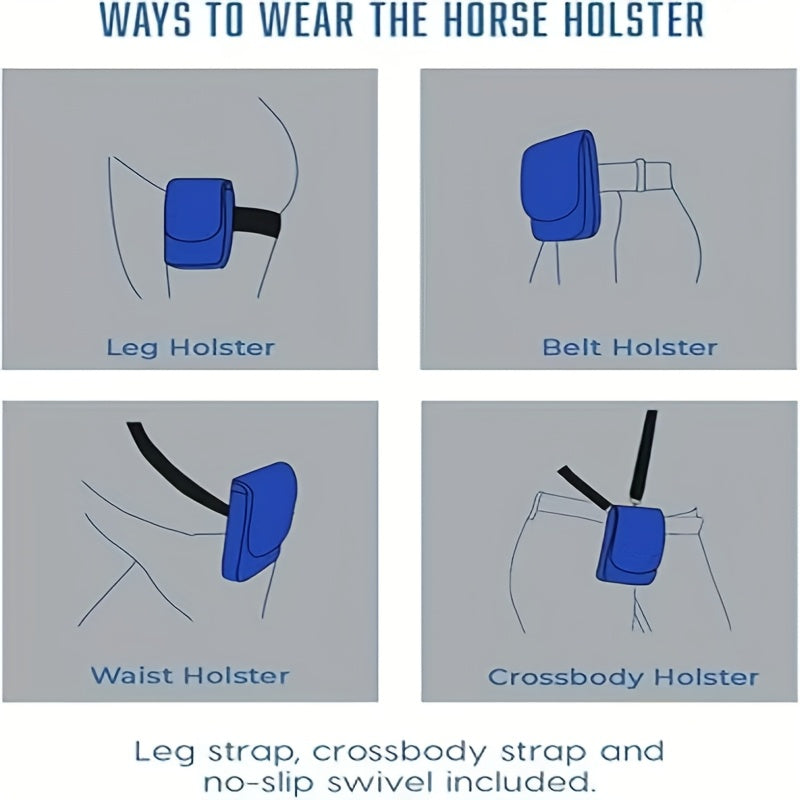 WAYS TO WEAR THE HORSE HOLSTER

Leg Holster

Belt Holster

Waist Holster

Crossbody Holster

Leg strap, crossbody strap and no-slip swivel included.