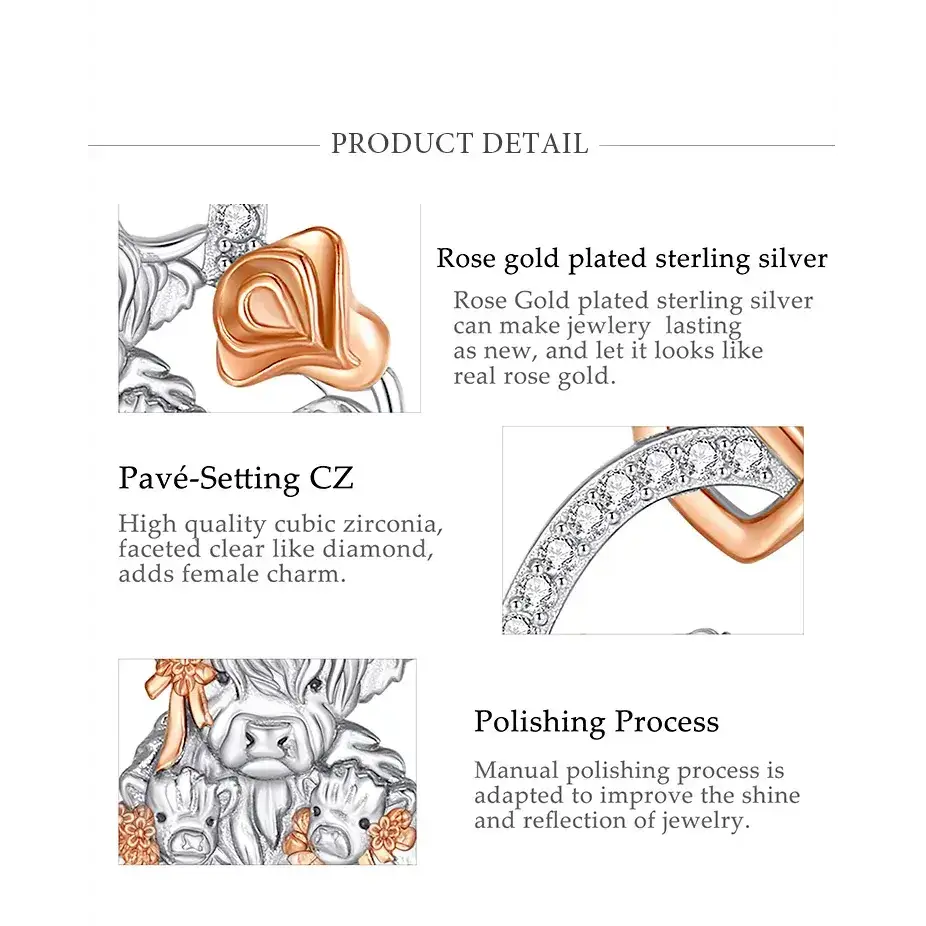 PRODUCT DETAIL

Rose gold plated sterling silver

Rose Gold plated sterling silver can make jewlery lasting as new, and let it looks like real rose gold.

Pavé-Setting CZ

High quality cubic zirconia, faceted clear like diamond, adds female charm.

Polishing Process

Manual polishing process is adapted to improve the shine and reflection of jewelry.