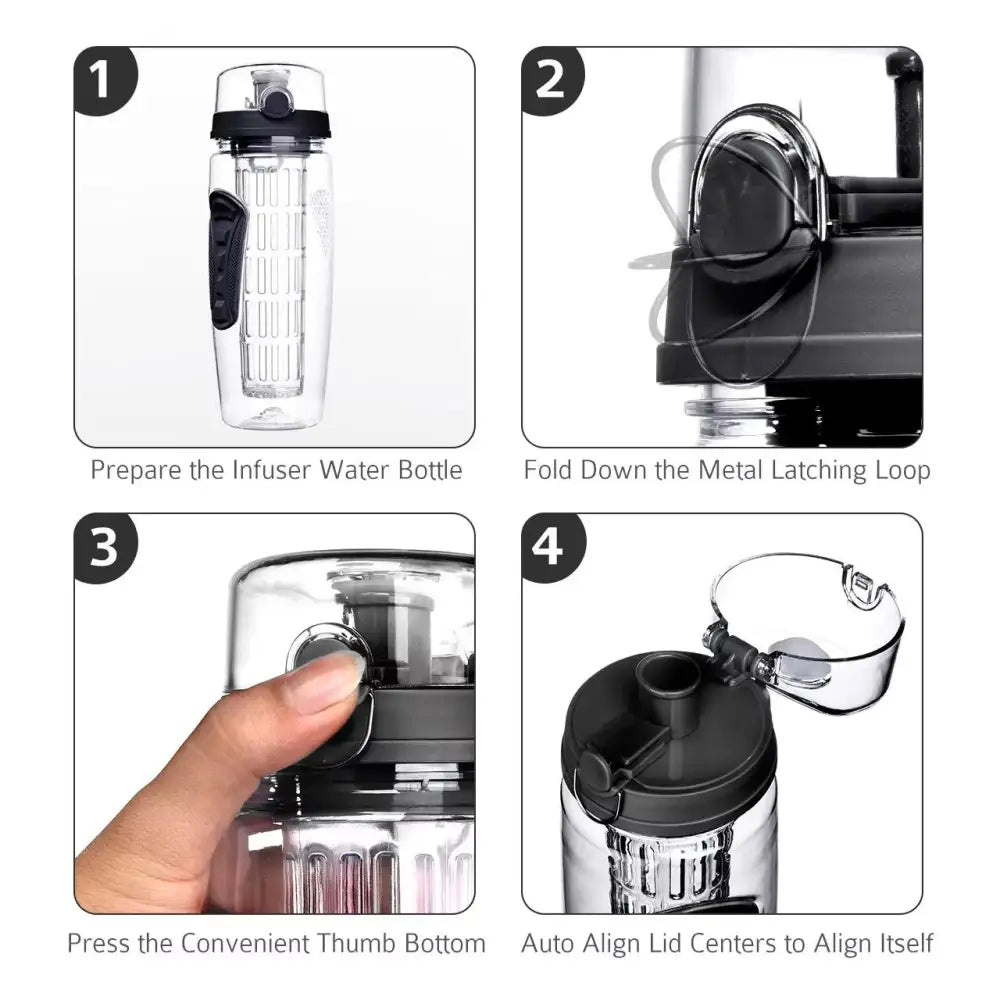 1

Prepare the Infuser Water Bottle

2

Fold Down the Metal Latching Loop

3

Press the Convenient Thumb Bottom

4

Auto Align Lid Centers to Align Itself