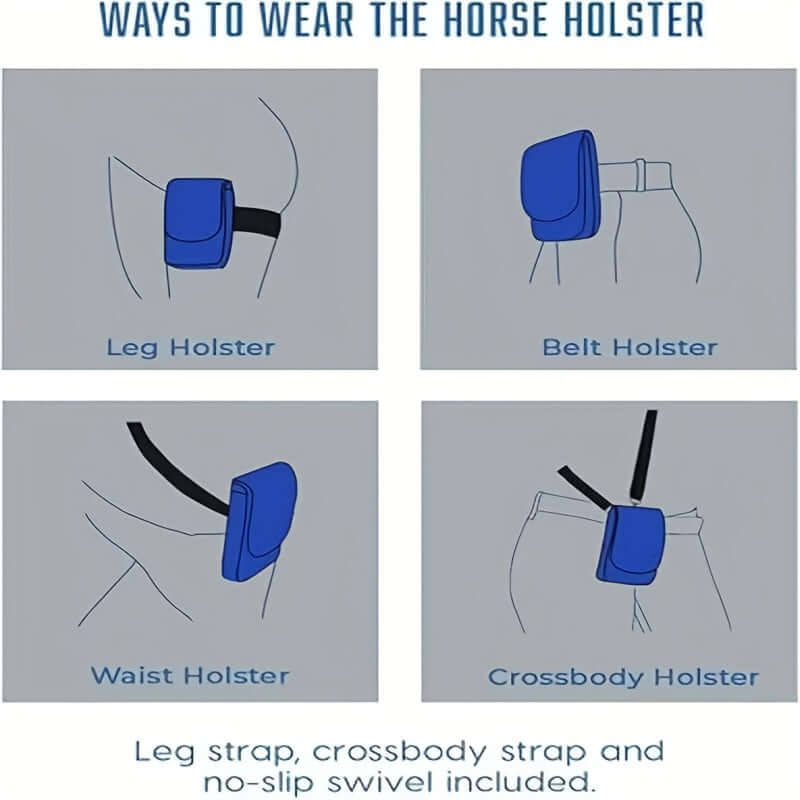 WAYS TO WEAR THE HORSE HOLSTER

Leg Holster

Belt Holster

Waist Holster

Crossbody Holster

Leg strap, crossbody strap and no-slip swivel included.